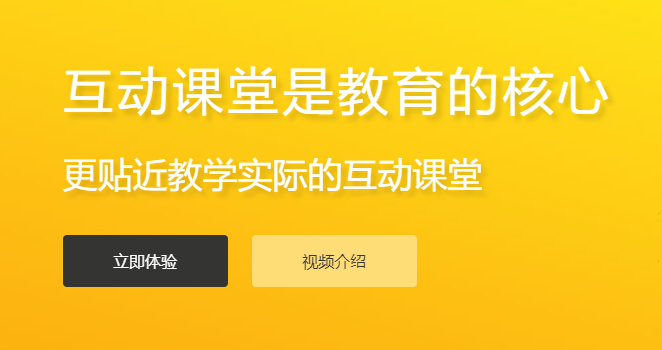 互动课堂是教育的核心

更贴近教学实际的互动课堂

立即体验

视频介绍