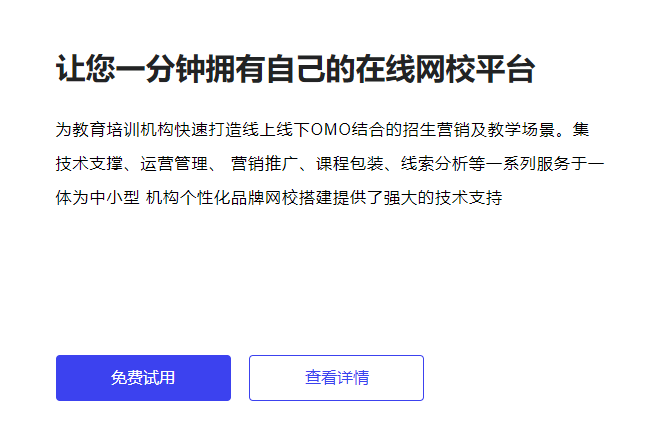 让您一分钟拥有自己的在线网校平台

为教育培训机构快速打造线上线下OMO结合的招生营销及教学场景。集技术支撑、运营管理、 营销推广、课程包装、线索分析等一系列服务于一体为中小型 机构个性化品牌网校搭建提供了强大的技术支持

免费试用

查看详情