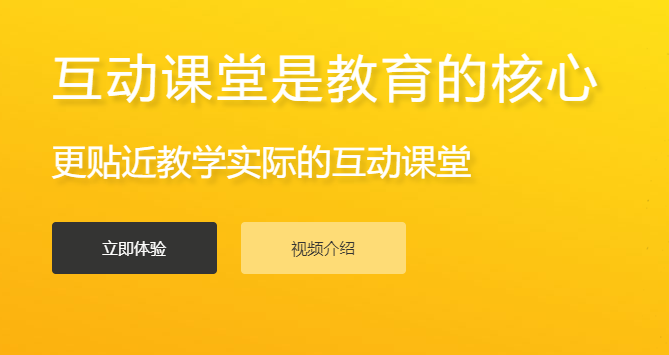 互动课堂是教育的核心

更贴近教学实际的互动课堂

立即体验

视频介绍